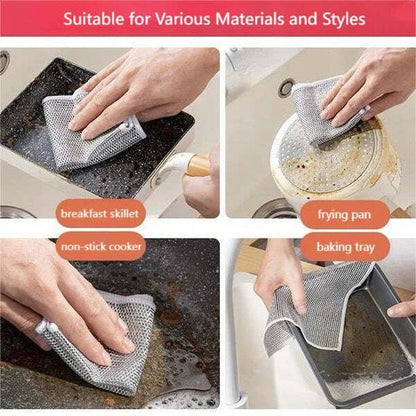 Suitable for Various Materials and Styles

breakfast skillet

frying pan

non-stick cooker

baking tray